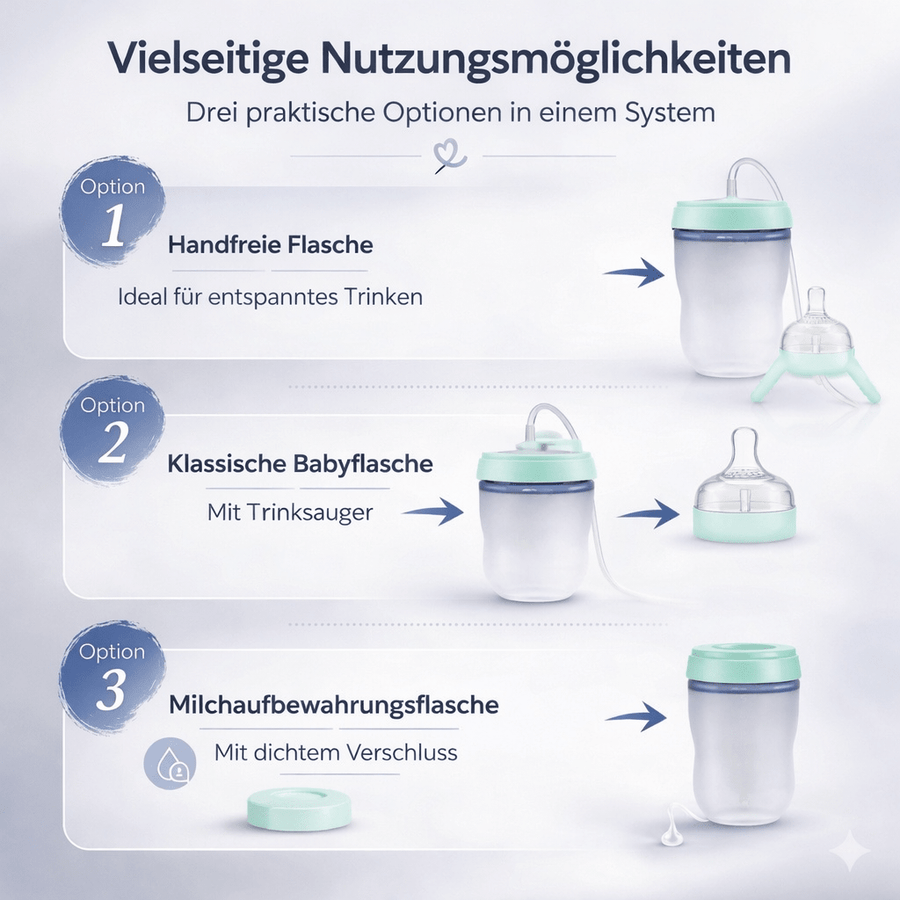 Vielseitige Nutzungsmöglichkeiten

Drei praktische Optionen in einem System

Option 1

Handfreie Flasche

Ideal für entspanntes Trinken

Option 2

Klassische Babyflasche

Mit Trinksauger

Option 3

Milchaufbewahrungsflasche

Mit dichtem Verschluss